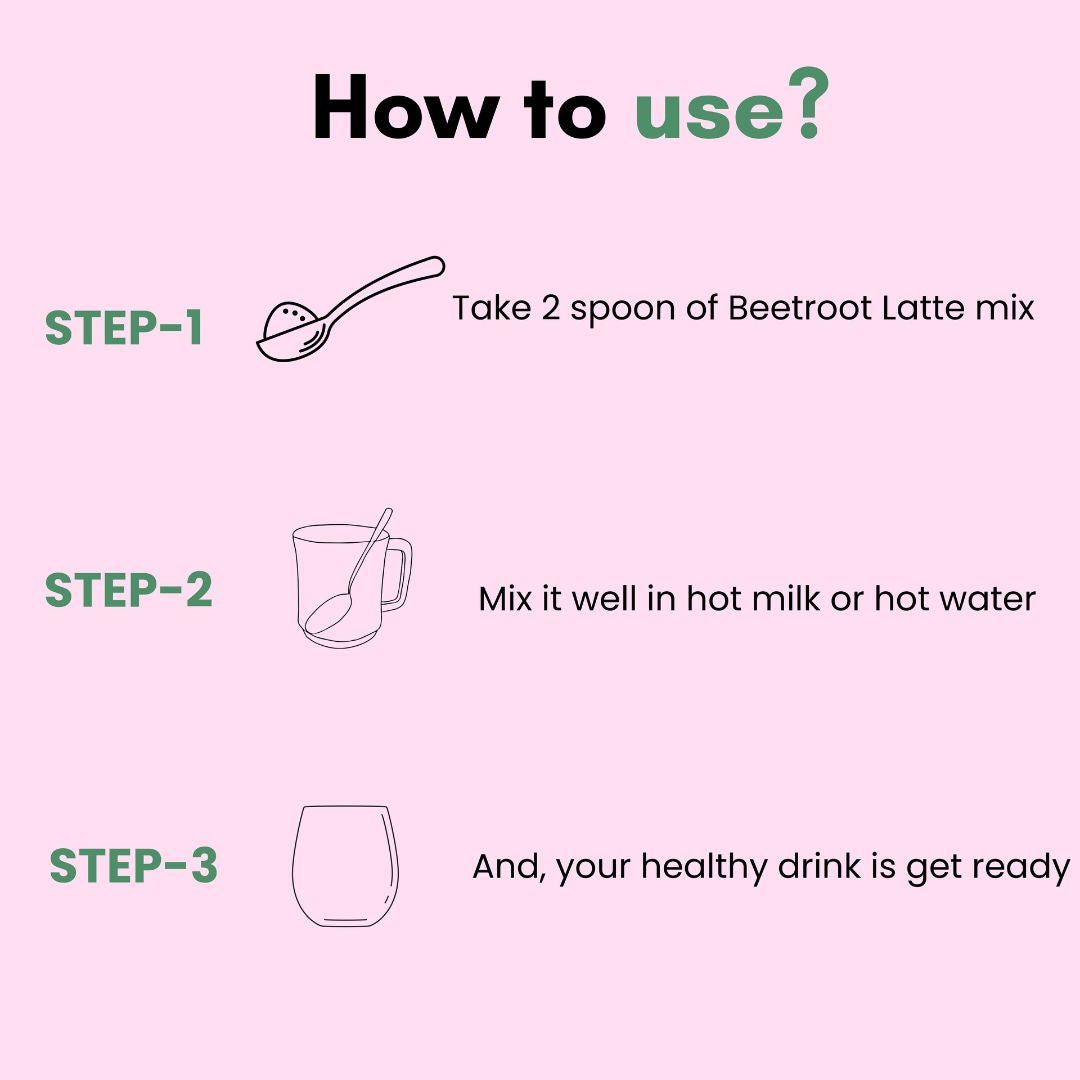 How to use?

STEP-1

Take 2 spoon of Beetroot Latte mix

STEP-2

Mix it well in hot milk or hot water

STEP-3

And, your healthy drink is get ready